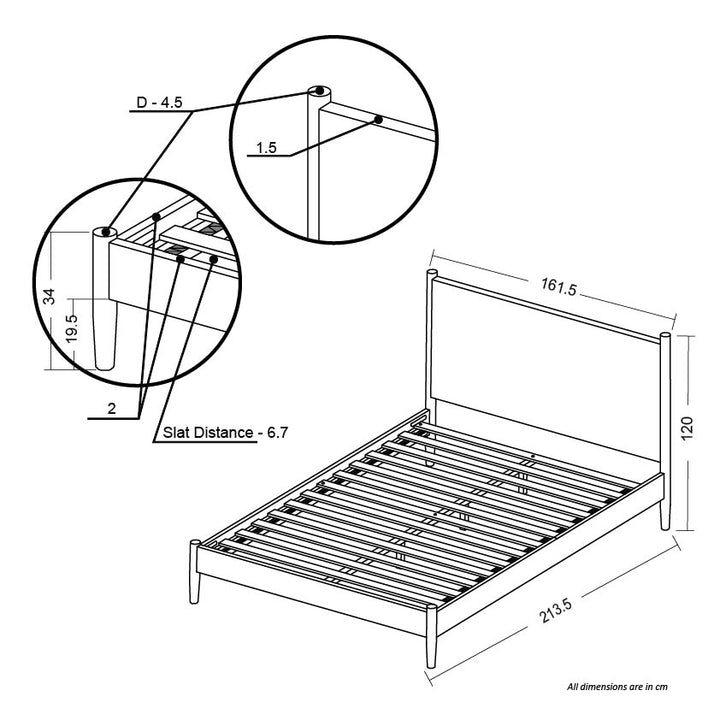 D - 4.5

1.5

34

19.5

2

Slat Distance - 6.7

161.5

120

213.5

All dimensions are in cm