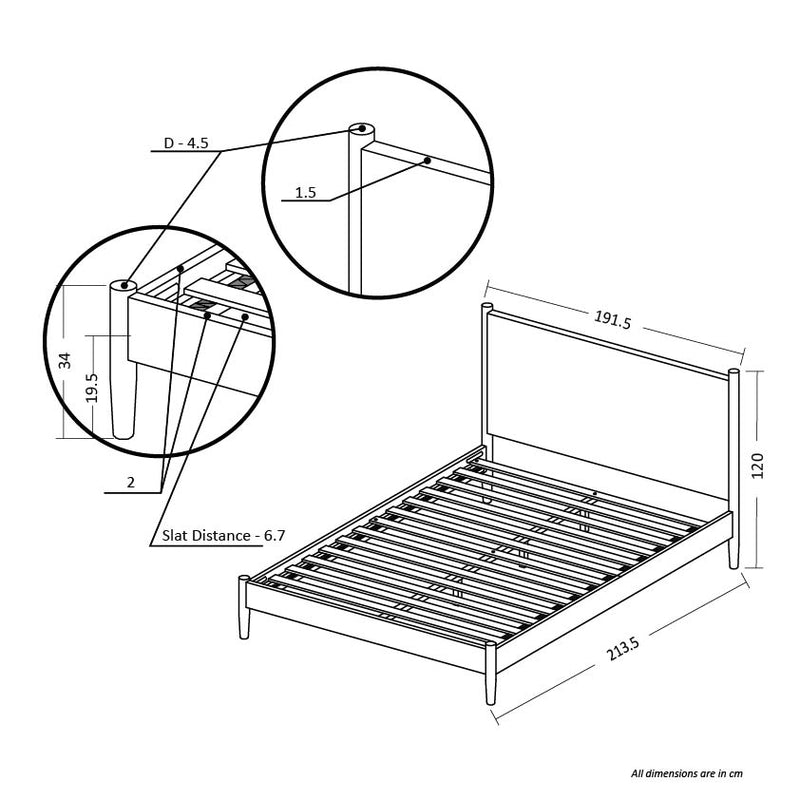 D - 4.5

1.5

34

19.5

2

Slat Distance - 6.7

191.5

120

213.5

All dimensions are in cm