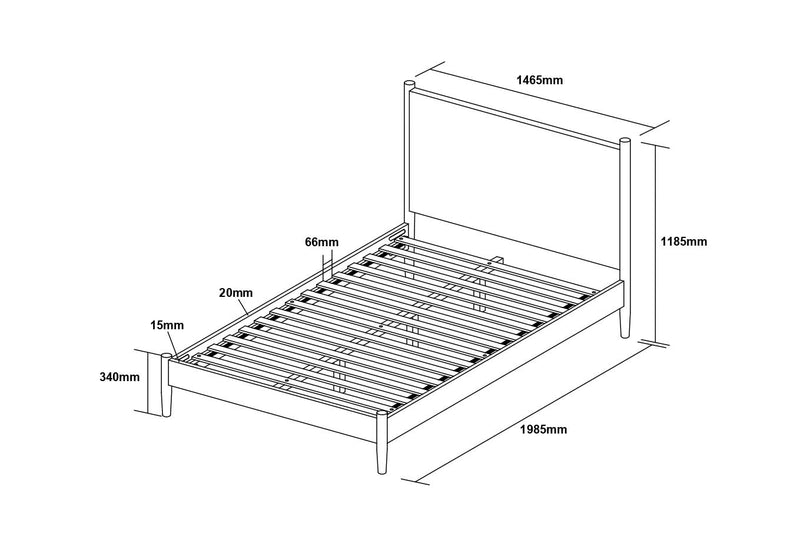 1465mm
1185mm
66mm
20mm
15mm
340mm
1985mm